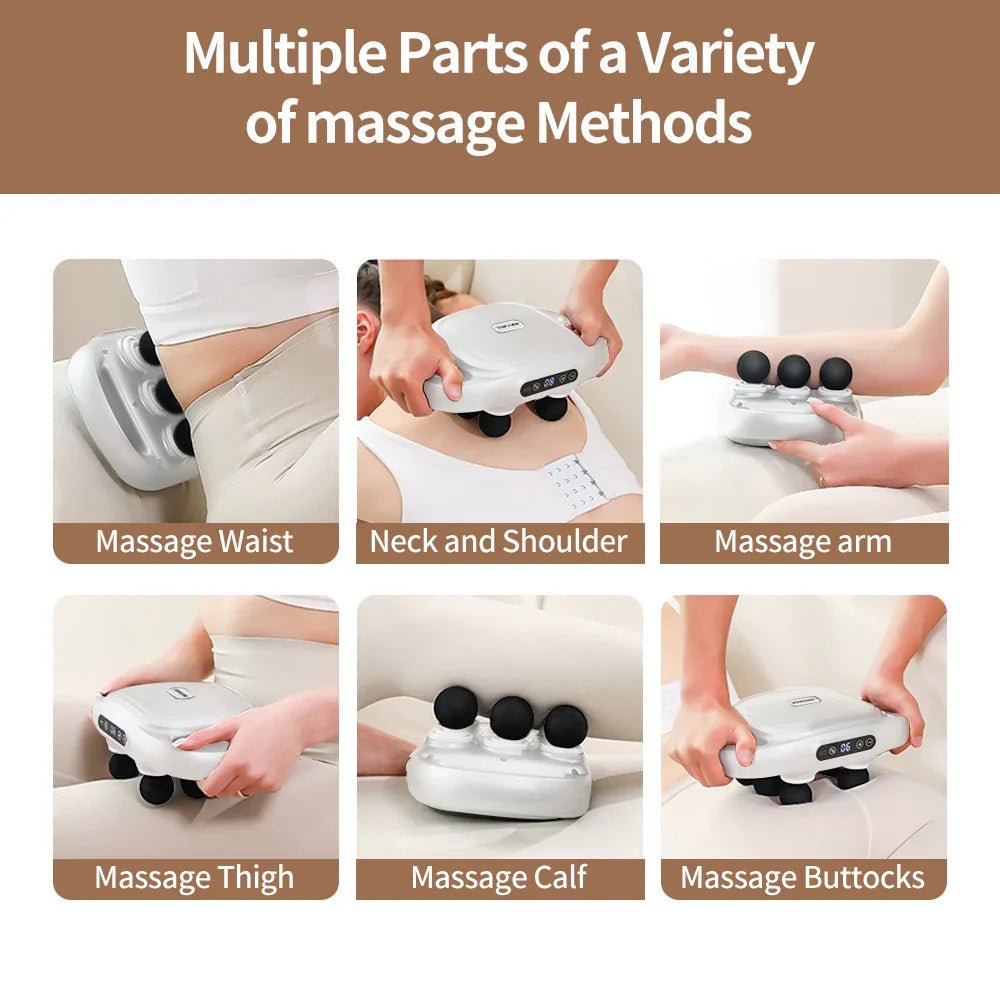 Multiple Parts of a Variety of massage Methods

Massage Waist

Neck and Shoulder

Massage arm

Massage Thigh

Massage Calf

Massage Buttocks